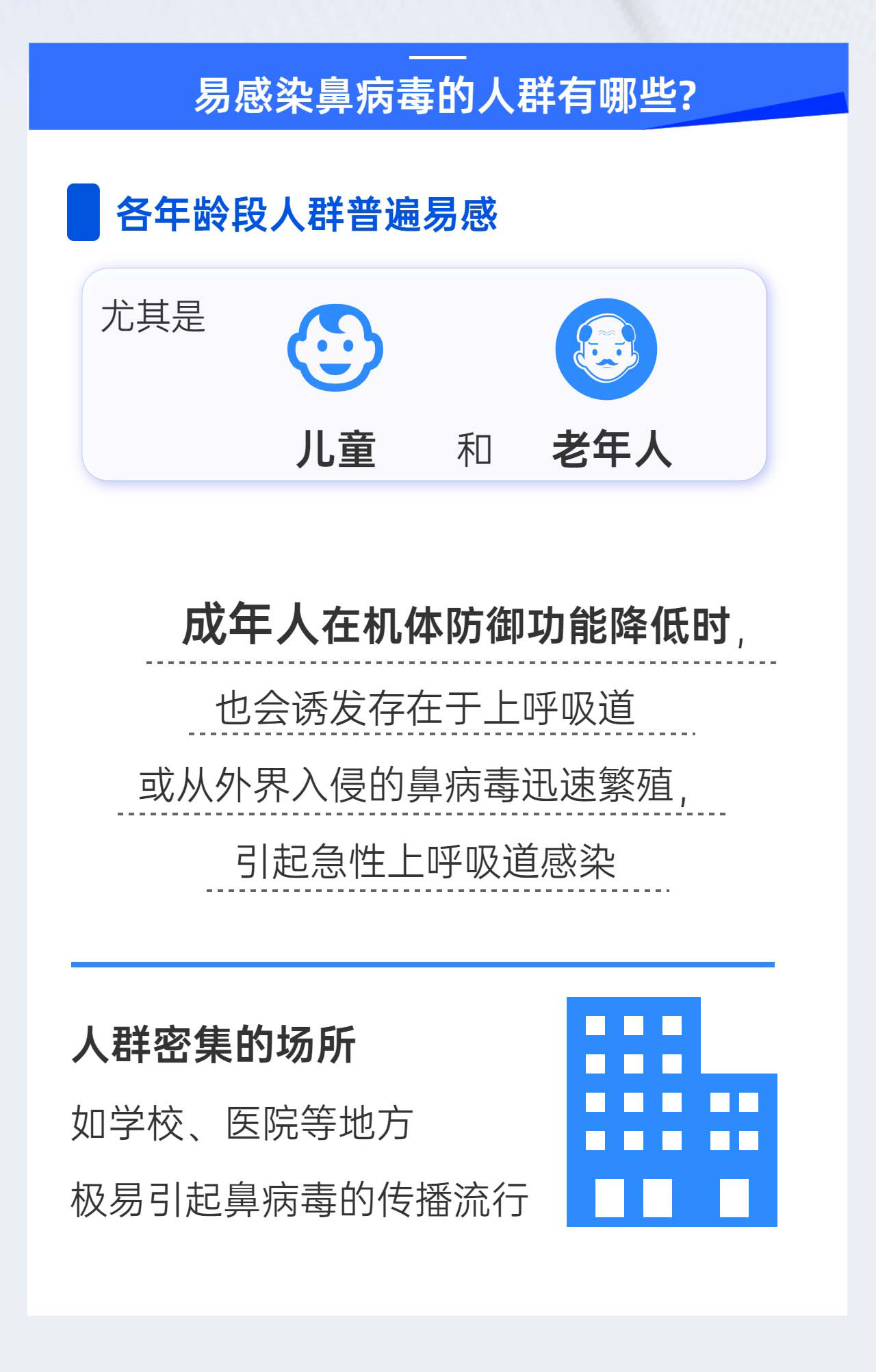 易感染鼻病毒的人群有哪些?

各年龄段人群普遍易感

尤其是

儿童 和 老年人

成年人在机体防御功能降低时,

也会诱发存在于上呼吸道

或从外界入侵的鼻病毒迅速繁殖,

引起急性上呼吸道感染

人群密集的场所

如学校、医院等地方

极易引起鼻病毒的传播流行